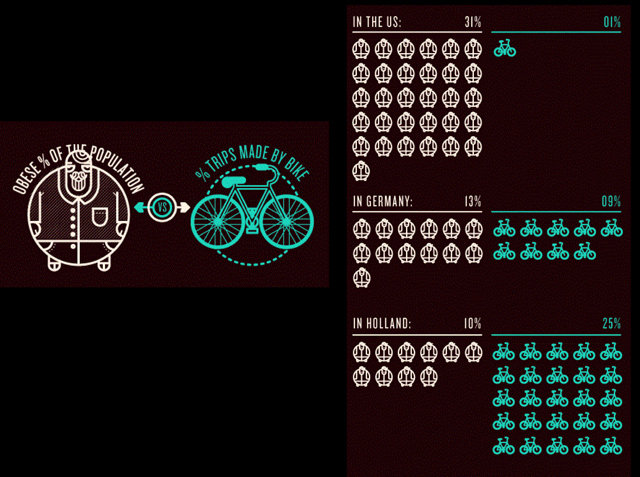 OBESE % OF THE POPULATION

VS

% TRIPS MADE BY BIKE

IN THE US: 31%

01%

IN GERMANY: 13%

09%

IN HOLLAND: 10%

25%