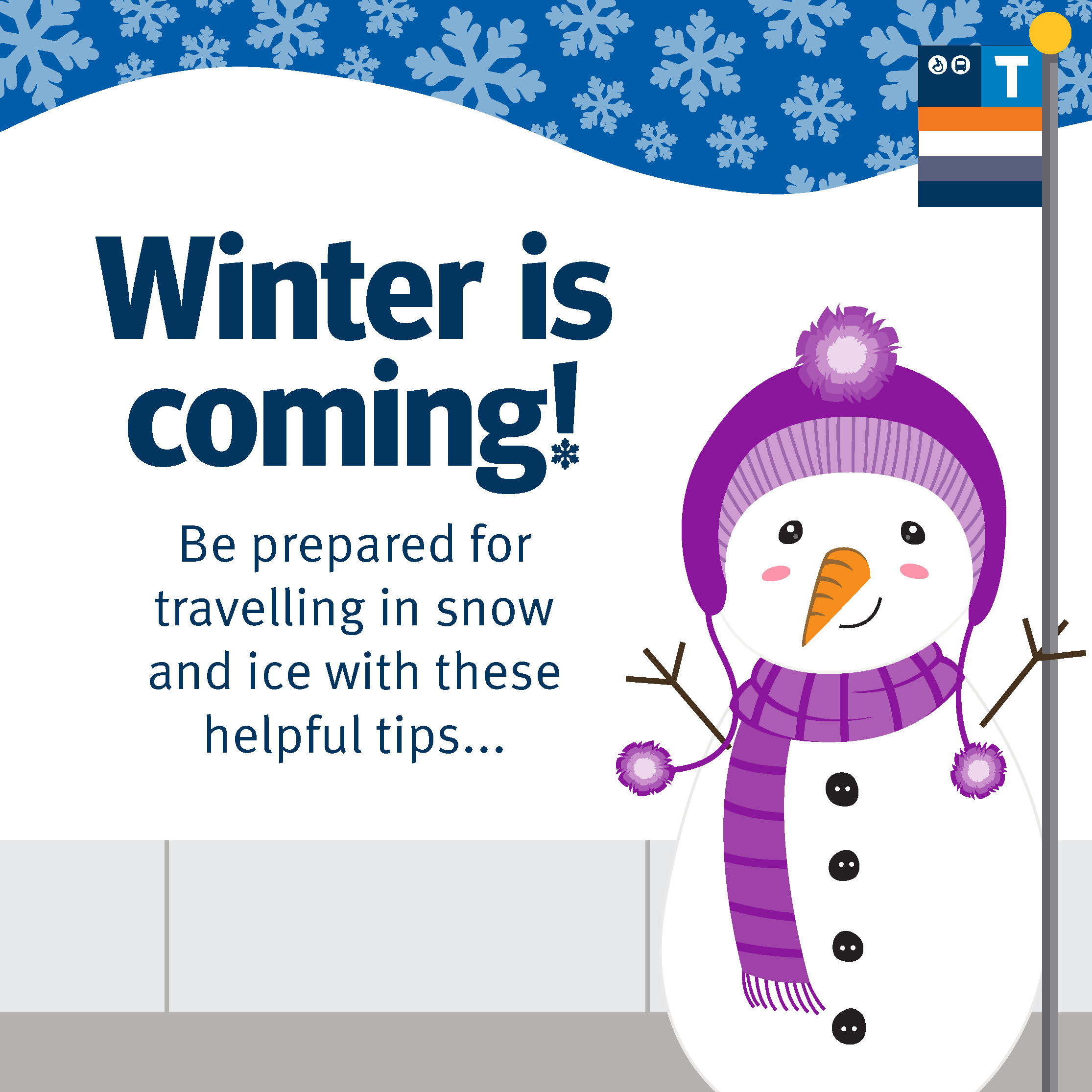 T

Winter is coming!

Be prepared for travelling in snow and ice with these helpful tips...